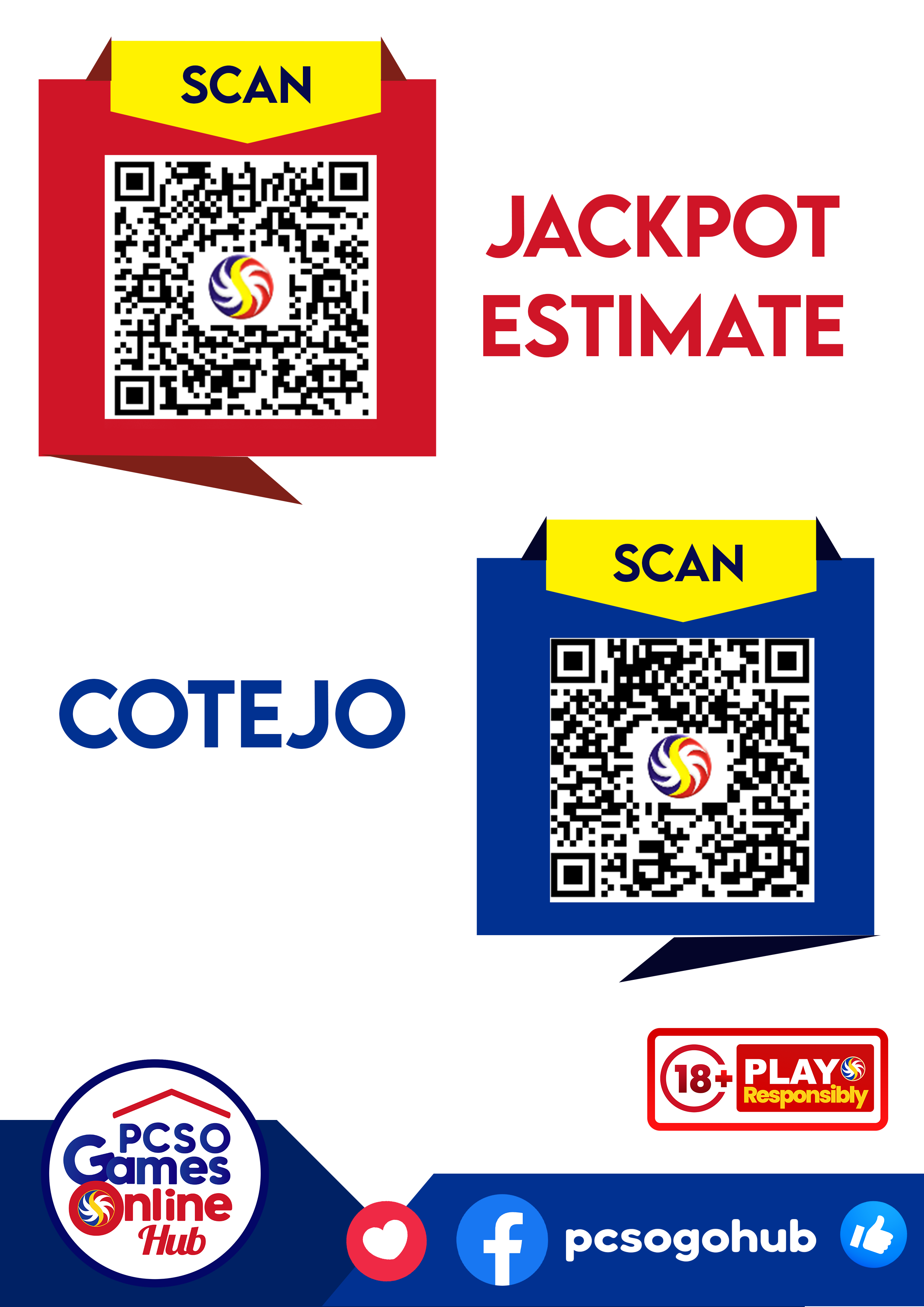 SCAN

JACKPOT ESTIMATE

SCAN

COTEJO

18+ PLAY Responsibly

PCSO Games Online Hub

pcsogohub