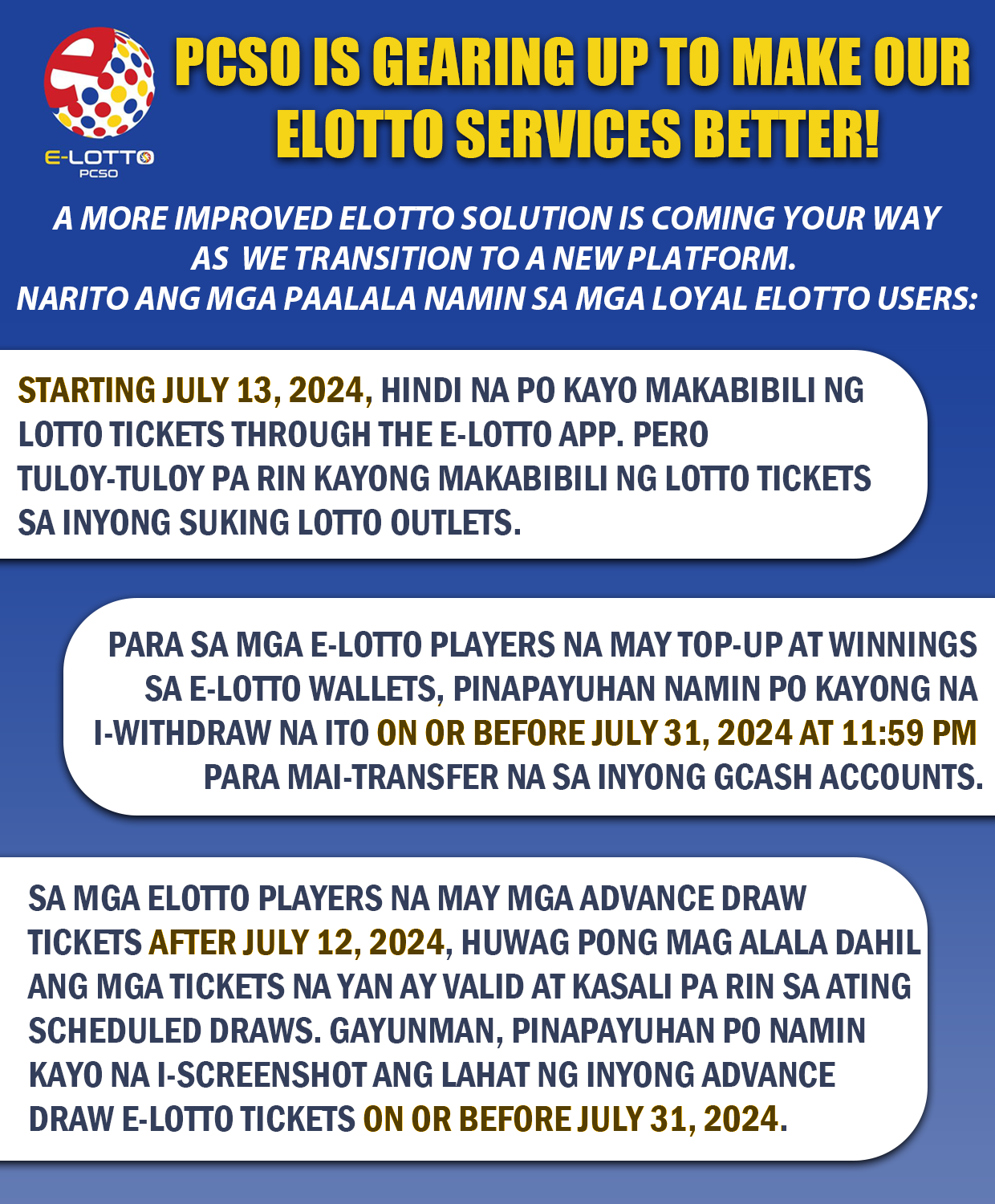 E-LOTTO
PCSO

PCSO IS GEARING UP TO MAKE OUR ELOTTO SERVICES BETTER!

A MORE IMPROVED ELOTTO SOLUTION IS COMING YOUR WAY AS WE TRANSITION TO A NEW PLATFORM.
NARITO ANG MGA PAALALA NAMIN SA MGA LOYAL ELOTTO USERS:

STARTING JULY 13, 2024, HINDI NA PO KAYO MAKABIBILI NG LOTTO TICKETS THROUGH THE E-LOTTO APP. PERO TULOY-TULOY PA RIN KAYONG MAKABIBILI NG LOTTO TICKETS SA INYONG SUKING LOTTO OUTLETS.

PARA SA MGA E-LOTTO PLAYERS NA MAY TOP-UP AT WINNINGS SA E-LOTTO WALLETS, PINAPAYUHAN NAMIN PO KAYONG NA I-WITHDRAW NA ITO ON OR BEFORE JULY 31, 2024 AT 11:59 PM PARA MAI-TRANSFER NA SA INYONG GCASH ACCOUNTS.

SA MGA ELOTTO PLAYERS NA MAY MGA ADVANCE DRAW TICKETS AFTER JULY 12, 2024, HUWAG PONG MAG ALALA DAHIL ANG MGA TICKETS NA YAN AY VALID AT KASALI PA RIN SA ATING SCHEDULED DRAWS. GAYUNMAN, PINAPAYUHAN PO NAMIN KAYO NA I-SCREENSHOT ANG LAHAT NG INYONG ADVANCE DRAW E-LOTTO TICKETS ON OR BEFORE JULY 31, 2024.