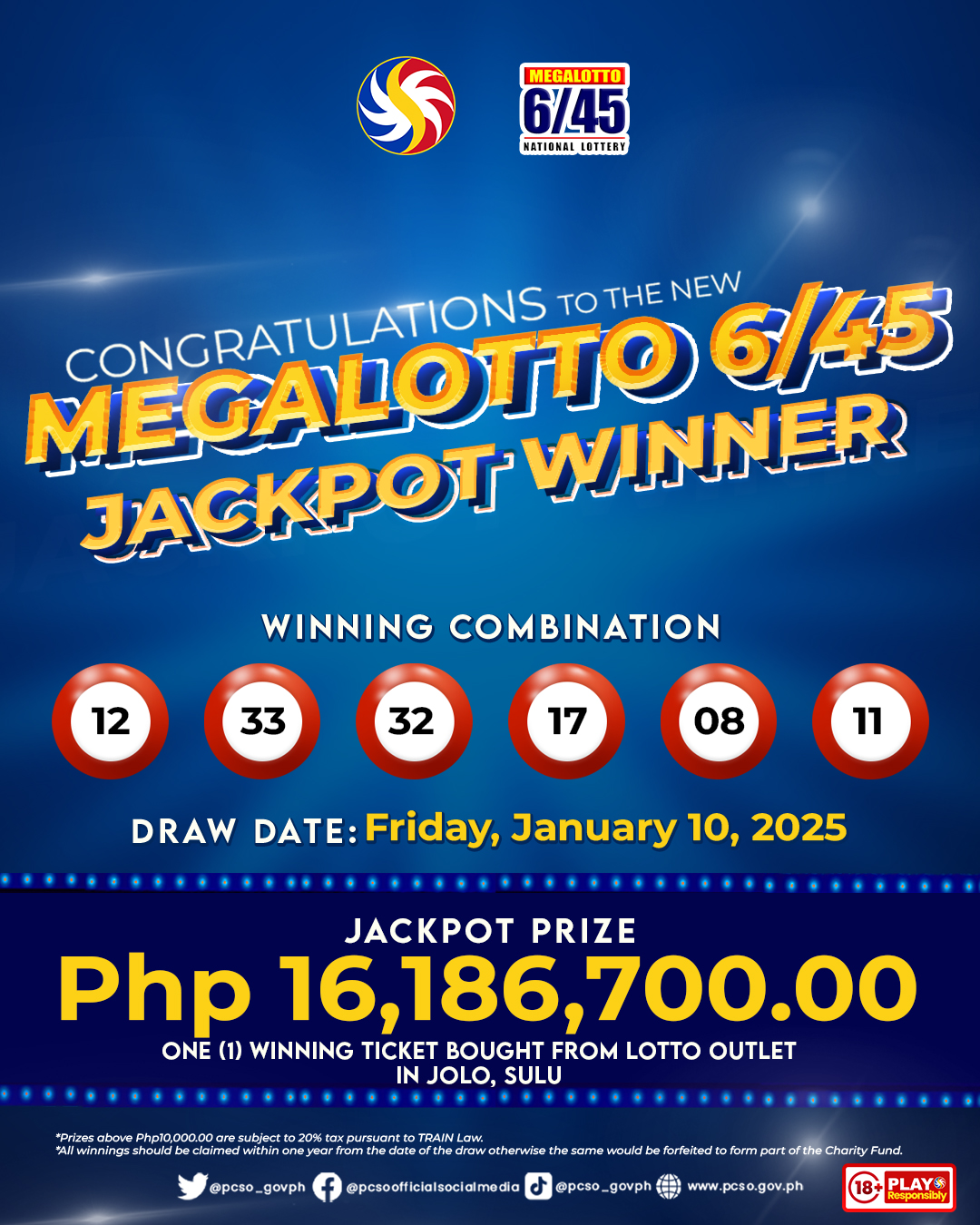 MEGALOTTO
6/45
NATIONAL LOTTERY

CONGRATULATIONS TO THE NEW
MEGALOTTO 6/45
JACKPOT WINNER

WINNING COMBINATION
12 33 32 17 08 11

DRAW DATE: Friday, January 10, 2025

JACKPOT PRIZE
Php 16,186,700.00
ONE (1) WINNING TICKET BOUGHT FROM LOTTO OUTLET IN JOLO, SULU

*Prizes above Php10,000.00 are subject to 20% tax pursuant to TRAIN Law.
*All winnings should be claimed within one year from the date of the draw otherwise the same would be forfeited to form part of the Charity Fund.

@pcso_govph @pcsoofficialsocialmedia @pcso_govph www.pcso.gov.ph

18+ PLAY Responsibly