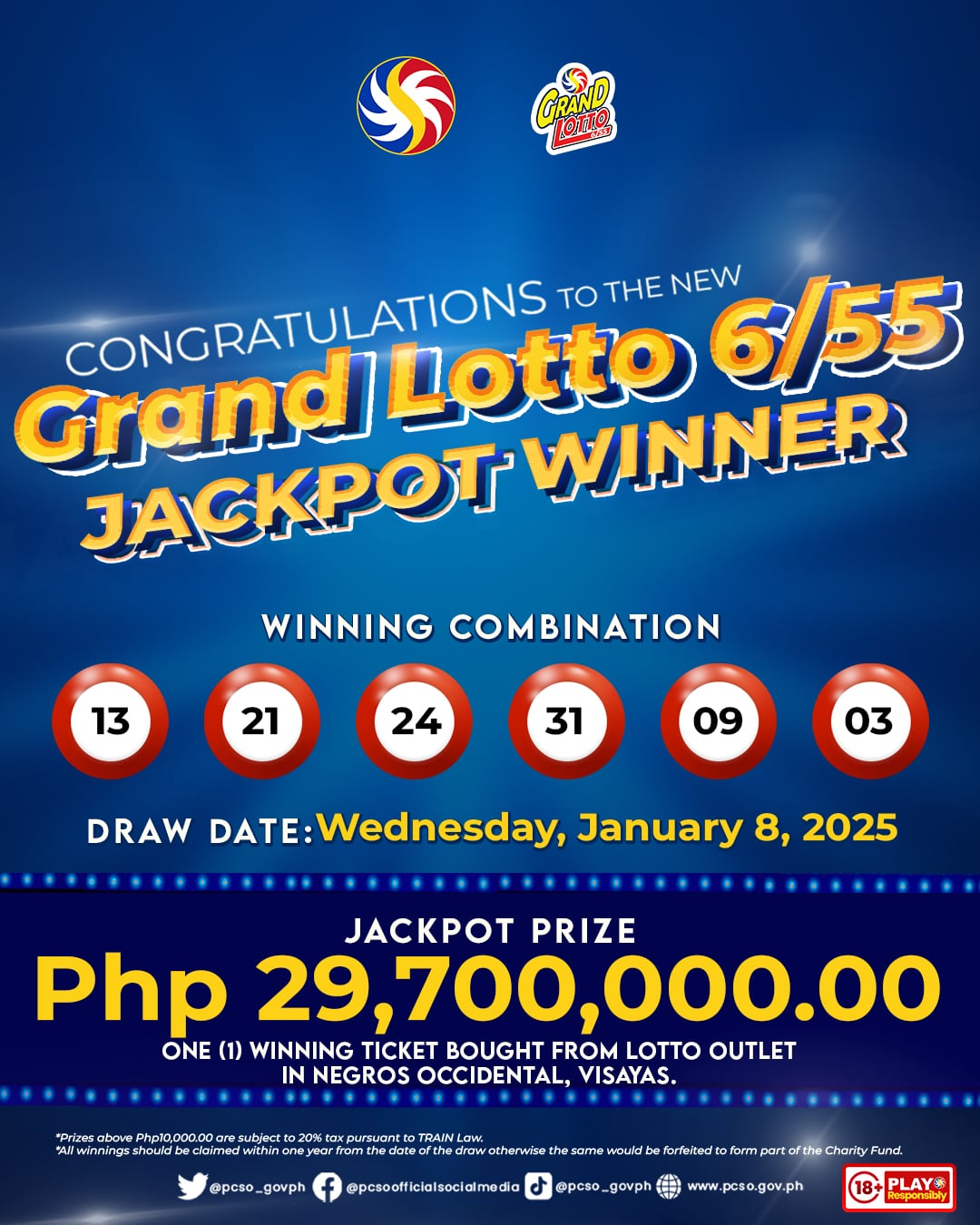 GRAND LOTTO 6/55

CONGRATULATIONS TO THE NEW
Grand Lotto 6/55
JACKPOT WINNER

WINNING COMBINATION

13 21 24 31 09 03

DRAW DATE: Wednesday, January 8, 2025

JACKPOT PRIZE
Php 29,700,000.00
ONE (1) WINNING TICKET BOUGHT FROM LOTTO OUTLET IN NEGROS OCCIDENTAL, VISAYAS.

*Prizes above Php10,000.00 are subject to 20% tax pursuant to TRAIN Law.
*All winnings should be claimed within one year from the date of the draw otherwise the same would be forfeited to form part of the Charity Fund.

@pcso_govph @pcsoofficialsocialmedia @pcso_govph www.pcso.gov.ph

18+ PLAY Responsibly