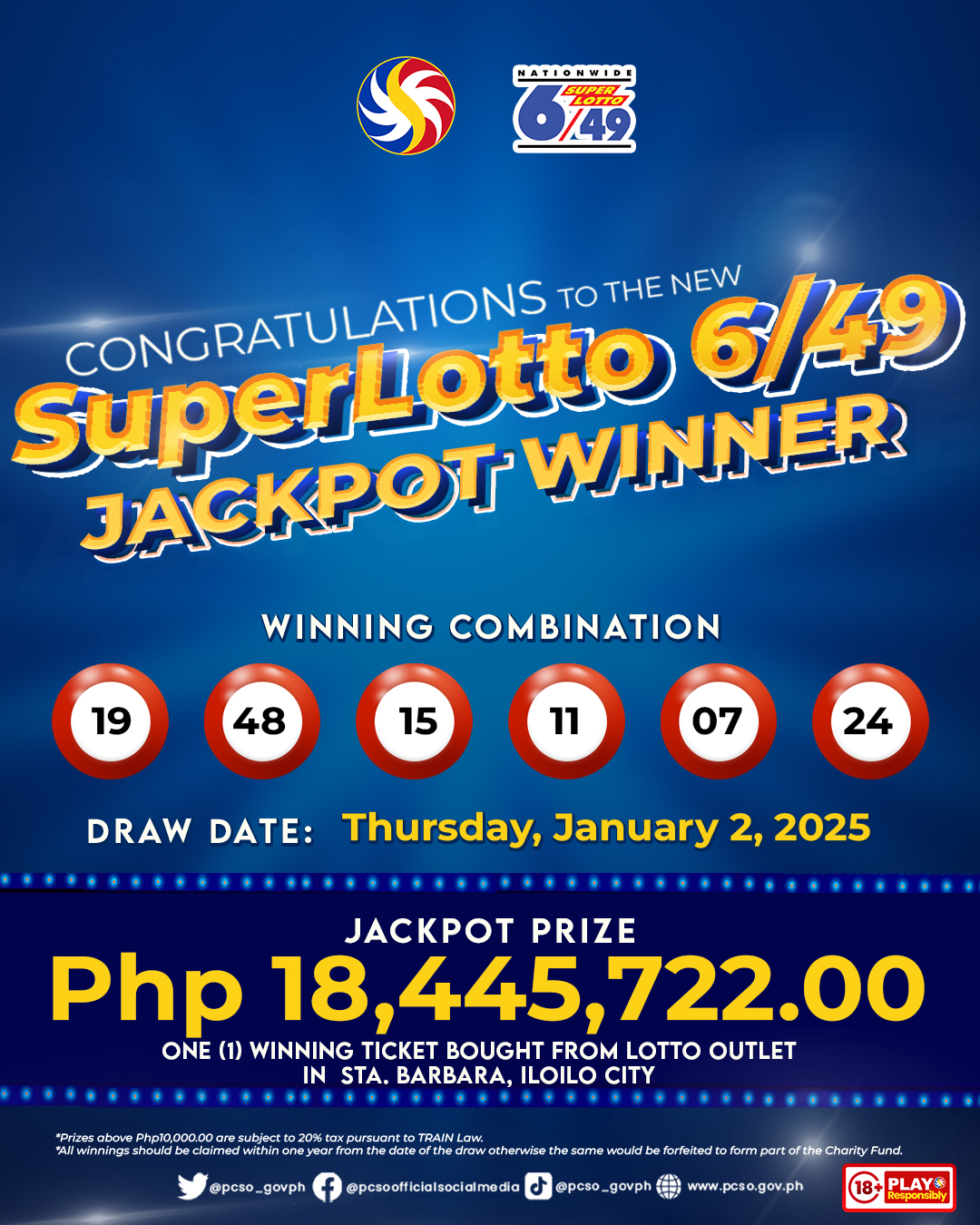 NATIONWIDE SUPER LOTTO 6/49

CONGRATULATIONS TO THE NEW
SuperLotto 6/49
JACKPOT WINNER

WINNING COMBINATION
19 48 15 11 07 24

DRAW DATE: Thursday, January 2, 2025

JACKPOT PRIZE
Php 18,445,722.00
ONE (1) WINNING TICKET BOUGHT FROM LOTTO OUTLET IN STA. BARBARA, ILOILO CITY

*Prizes above Php10,000.00 are subject to 20% tax pursuant to TRAIN Law.
*All winnings should be claimed within one year from the date of the draw otherwise the same would be forfeited to form part of the Charity Fund.

@pcso_govph @pcsoofficialsocialmedia @pcso_govph www.pcso.gov.ph 18+ PLAY Responsibly