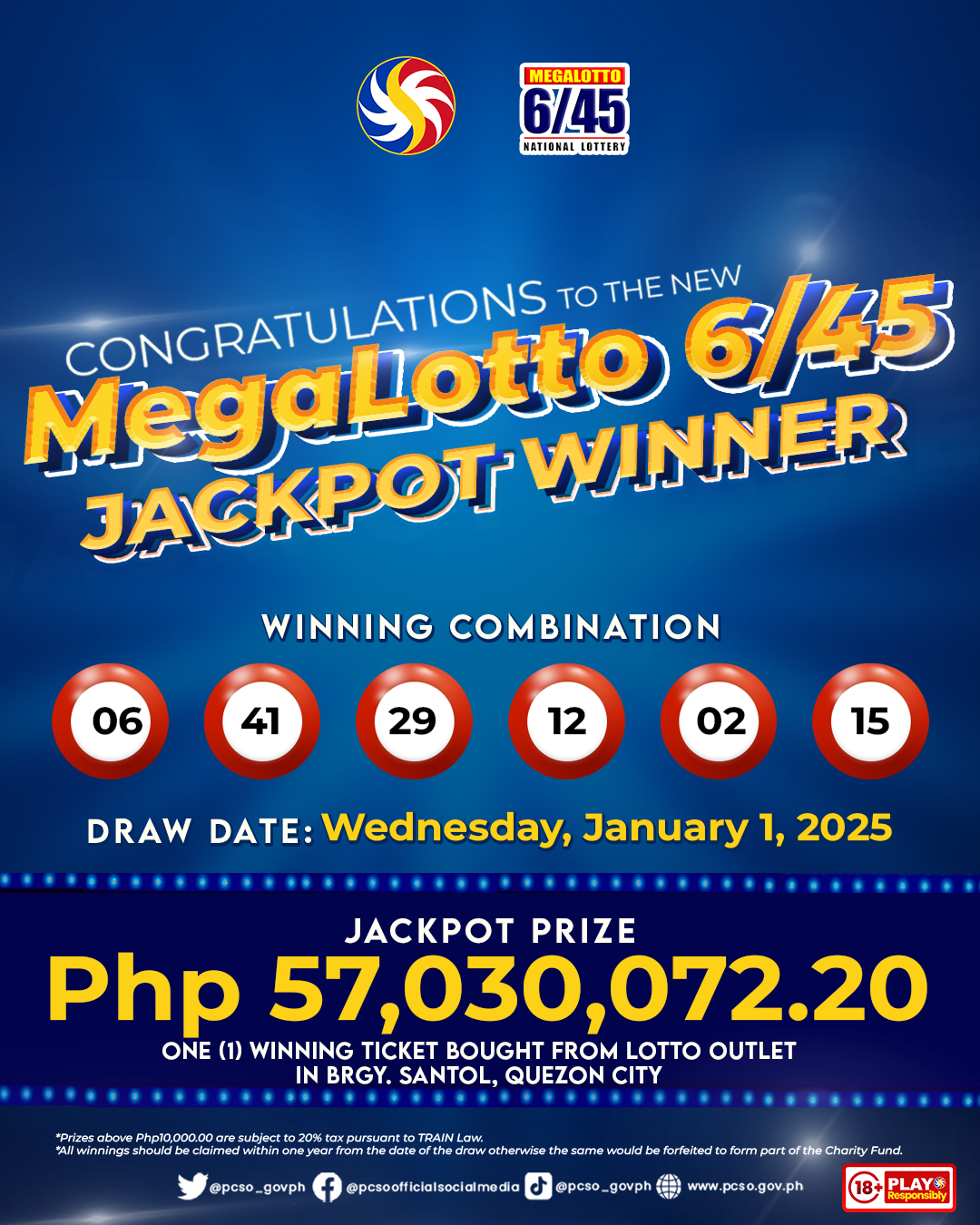 MEGALOTTO
6/45
NATIONAL LOTTERY

CONGRATULATIONS TO THE NEW
MegaLotto 6/45
JACKPOT WINNER

WINNING COMBINATION

06 41 29 12 02 15

DRAW DATE: Wednesday, January 1, 2025

JACKPOT PRIZE
Php 57,030,072.20
ONE (1) WINNING TICKET BOUGHT FROM LOTTO OUTLET IN BRGY. SANTOL, QUEZON CITY

*Prizes above Php10,000.00 are subject to 20% tax pursuant to TRAIN Law.
*All winnings should be claimed within one year from the date of the draw otherwise the same would be forfeited to form part of the Charity Fund.

@pcso_govph @pcsoofficialsocialmedia @pcso_govph www.pcso.gov.ph 18+ PLAY Responsibly