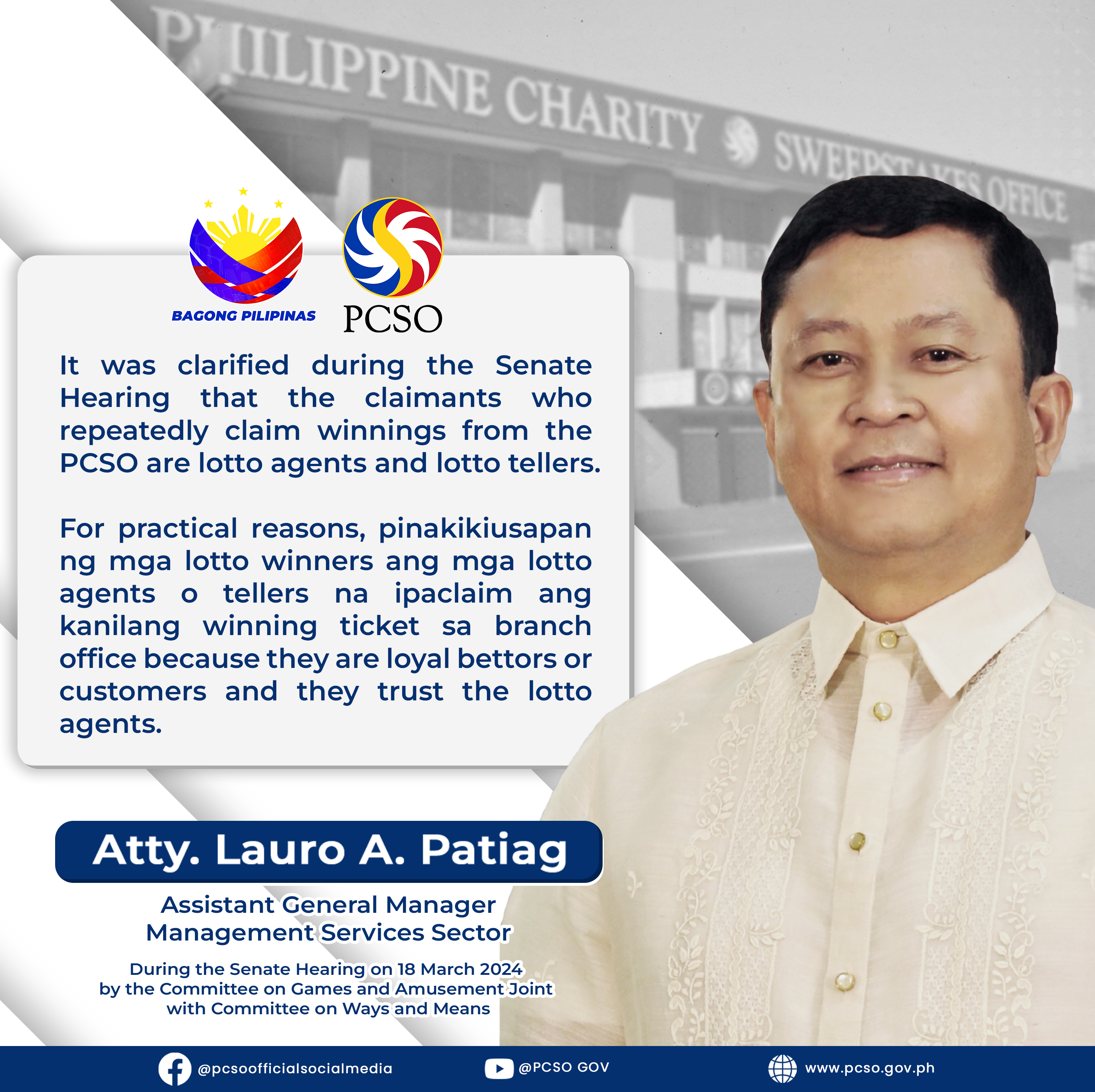 PHILIPPINE CHARITY SWEEPSTAKES OFFICE

BAGONG PILIPINAS

PCSO

It was clarified during the Senate Hearing that the claimants who repeatedly claim winnings from the PCSO are lotto agents and lotto tellers.

For practical reasons, pinakikiusapan ng mga lotto winners ang mga lotto agents o tellers na ipaclaim ang kanilang winning ticket sa branch office because they are loyal bettors or customers and they trust the lotto agents.

Atty. Lauro A. Patiag

Assistant General Manager
Management Services Sector

During the Senate Hearing on 18 March 2024 by the Committee on Games and Amusement Joint with Committee on Ways and Means

@pcsoofficialsocialmedia

@PCSO GOV

www.pcso.gov.ph